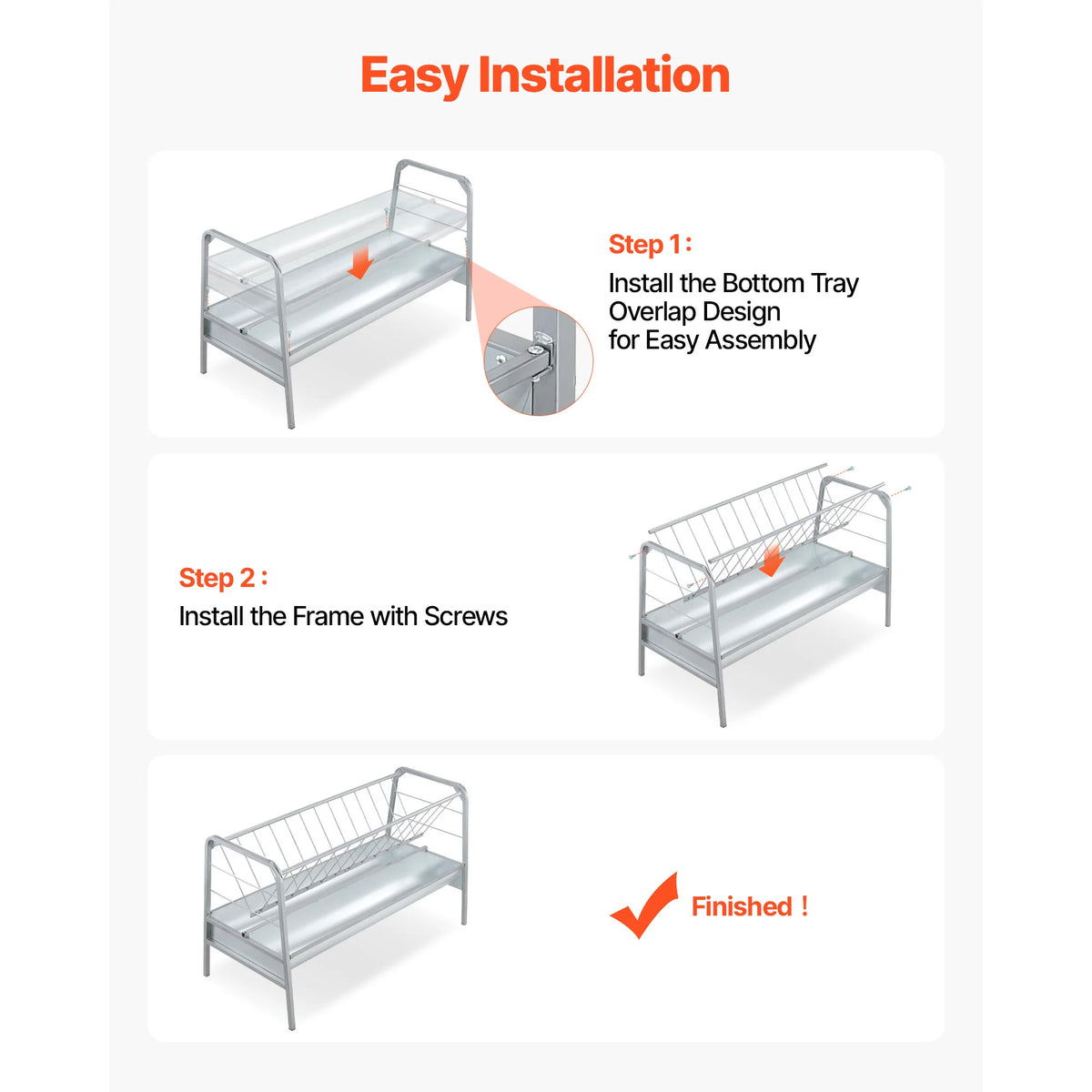 Easy Installation

Step 1：

Install the Bottom Tray
Overlap Design
for Easy Assembly

Step 2：

Install the Frame with Screws

Finished！