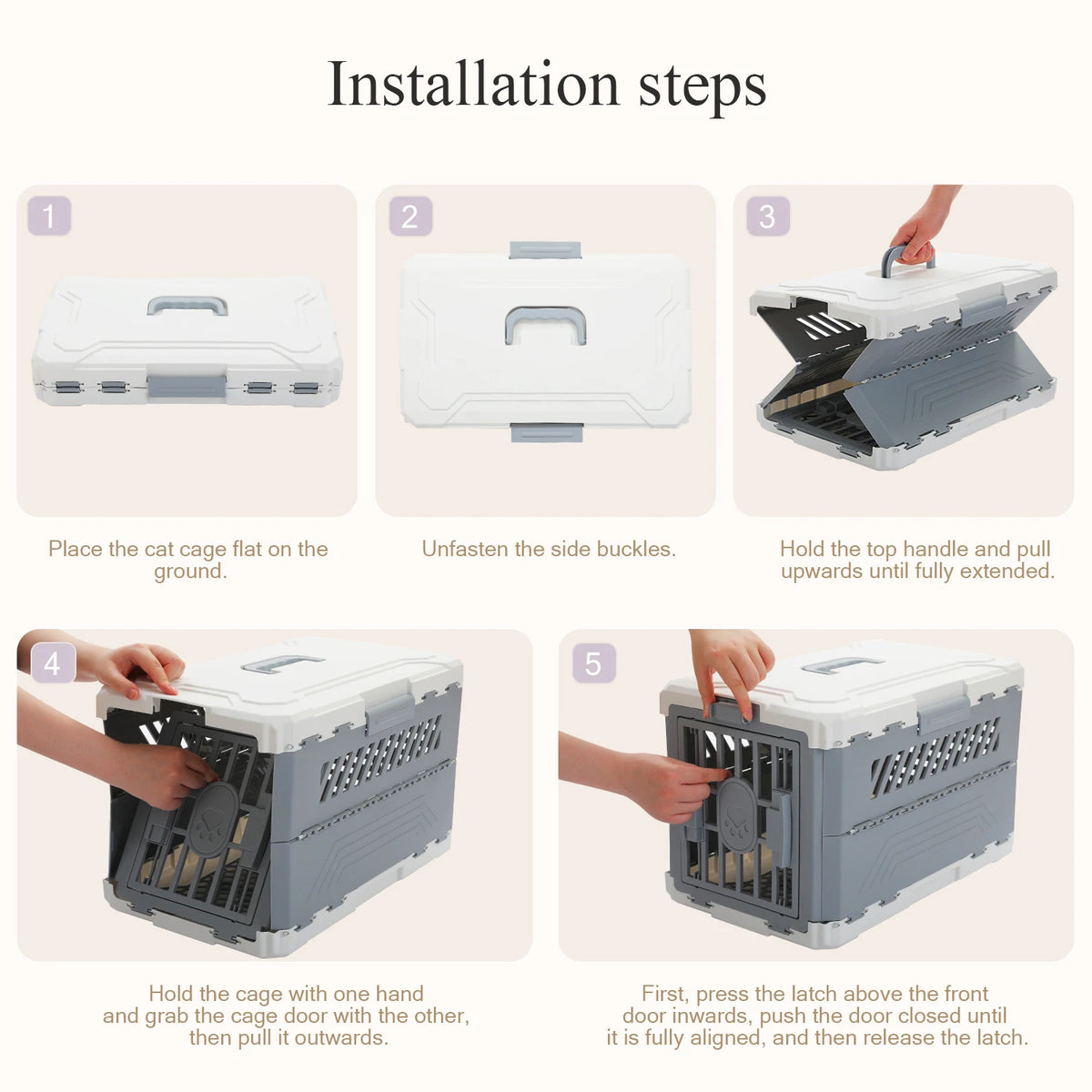 Installation steps

1

Place the cat cage flat on the ground.

2

Unfasten the side buckles.

3

Hold the top handle and pull upwards until fully extended.

4

Hold the cage with one hand and grab the cage door with the other, then pull it outwards.

5

First, press the latch above the front door inwards, push the door closed until it is fully aligned, and then release the latch.